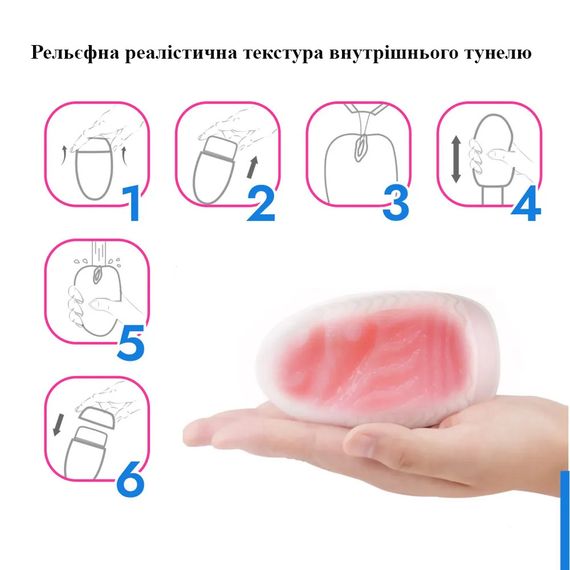 Рельєфна реалістична текстура внутрішнього тунелю

1

2

3

4

5

6