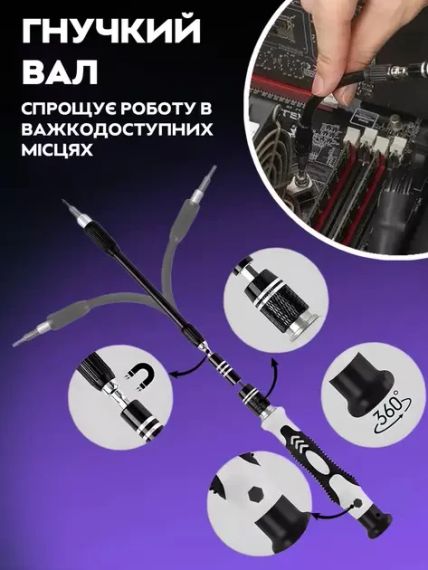 ГНУЧКИЙ ВАЛ

СПРОЩУЄ РОБОТУ В ВАЖКОДОСТУПНИХ МІСЦЯХ

360°