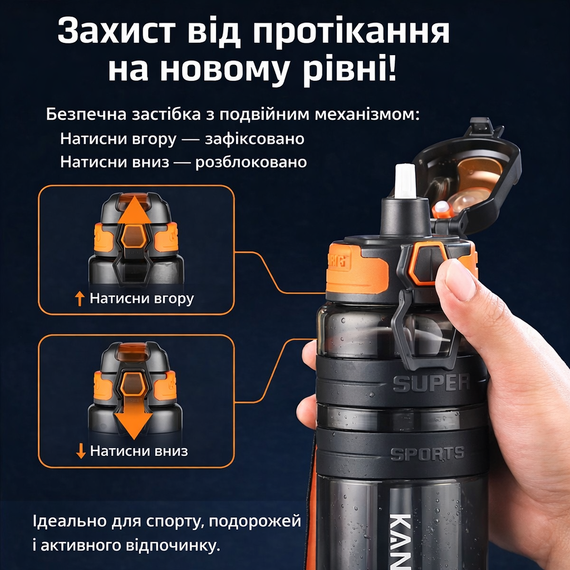 Захист від протікання на новому рівні!

Безпечна застібка з подвійним механізмом:
Натисни вгору — зафіксовано
Натисни вниз — розблоковано

↑ Натисни вгору

↓ Натисни вниз

SUPER

SPORTS

KAN

Ідеально для спорту, подорожей і активного відпочинку.