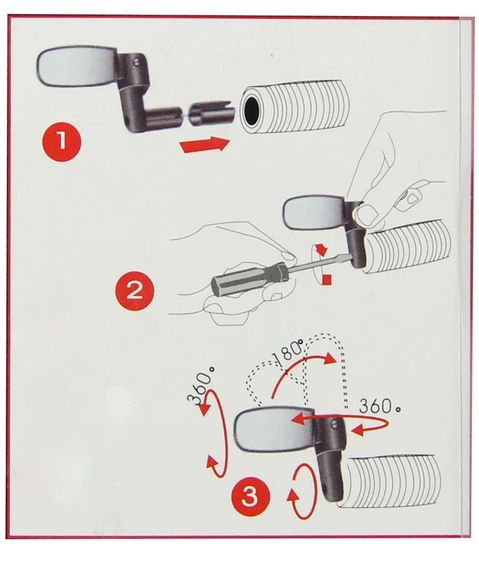 1

2

180°

360°

360°

3