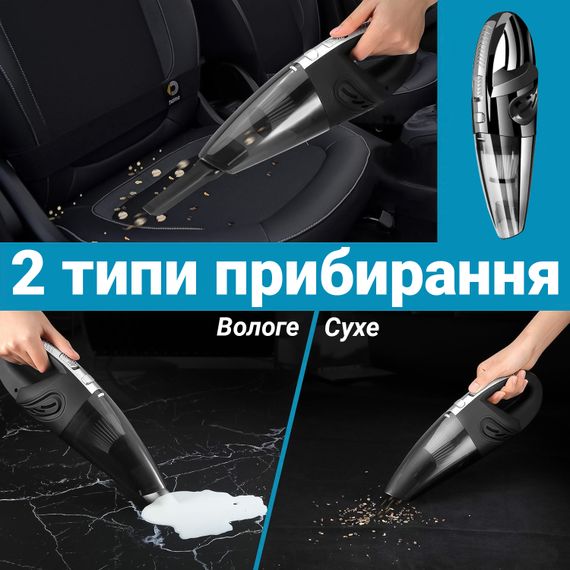 2 типи прибирання

Вологе

Сухе