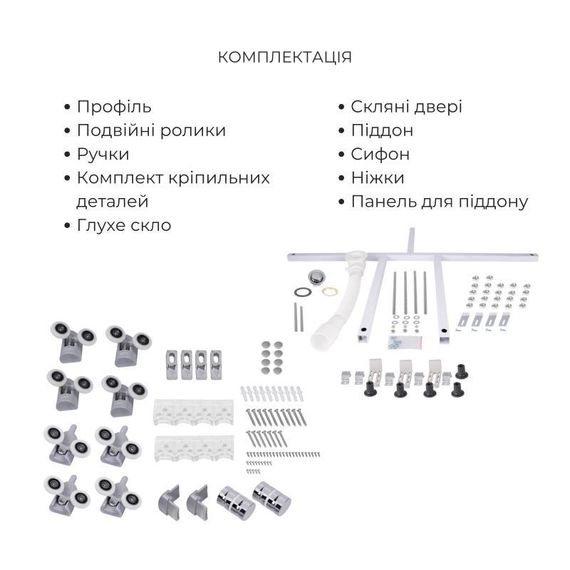 КОМПЛЕКТАЦІЯ

• Профіль
• Подвійні ролики
• Ручки
• Комплект кріпильних деталей
• Глухе скло

• Скляні двері
• Піддон
• Сифон
• Ніжки
• Панель для піддону