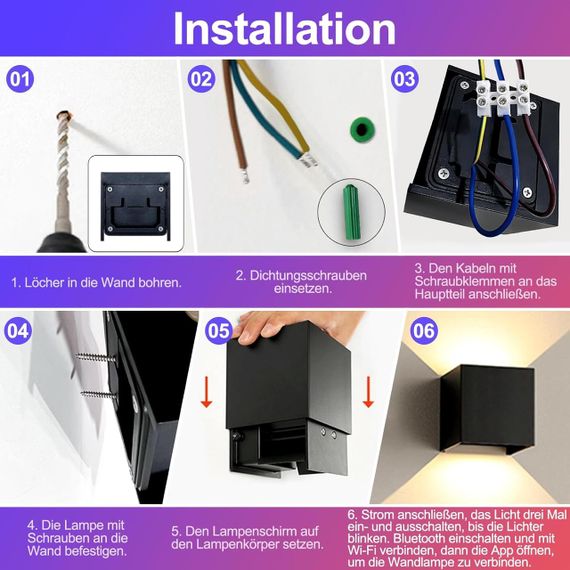 Installation

01

02

03

1. Löcher in die Wand bohren.

2. Dichtungsschrauben einsetzen.

3. Den Kabeln mit Schraubklemmen an das Hauptteil anschließen.

04

05

06

4. Die Lampe mit Schrauben an die Wand befestigen.

5. Den Lampenschirm auf den Lampenkörper setzen.

6. Strom anschließen, das Licht drei Mal ein- und ausschalten, bis die Lichter blinken. Bluetooth einschalten und mit Wi-Fi verbinden, dann die App öffnen, um die Wandlampe zu verbinden.