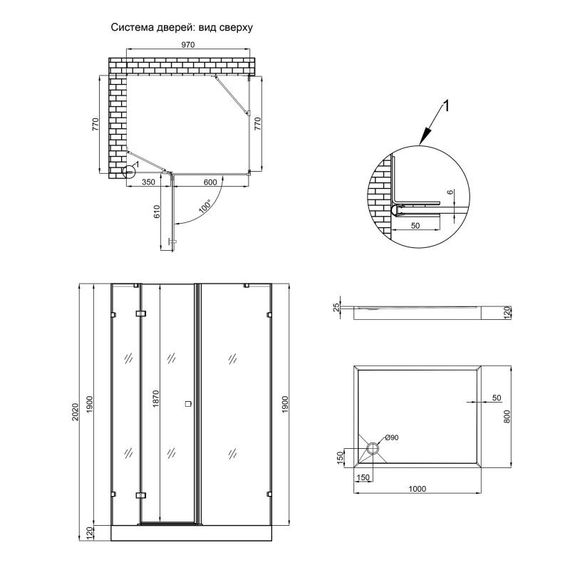 Система дверей: вид сверху

970

770

770

1

350

600

610

100°

1

6

50

2020

1900

1870

1900

120

25

120

50

800

Ø90

150

150

1000