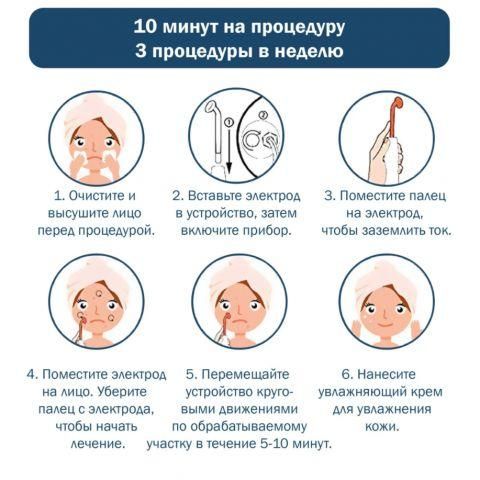 10 минут на процедуру
3 процедуры в неделю

①

②

1. Очистите и высушите лицо перед процедурой.

2. Вставьте электрод в устройство, затем включите прибор.

3. Поместите палец на электрод, чтобы заземлить ток.

4. Поместите электрод на лицо. Уберите палец с электрода, чтобы начать лечение.

5. Перемещайте устройство круговыми движениями по обрабатываемому участку в течение 5-10 минут.

6. Нанесите увлажняющий крем для увлажнения кожи.