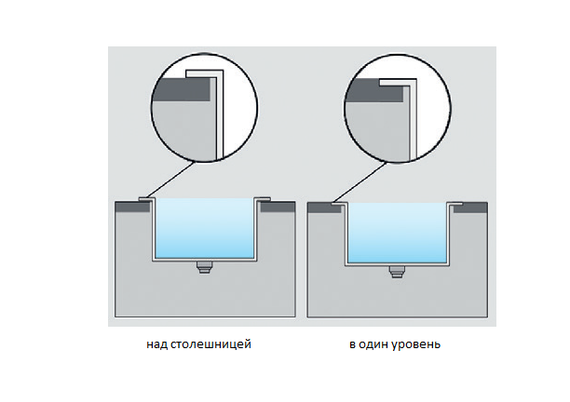 над столешницей

в один уровень