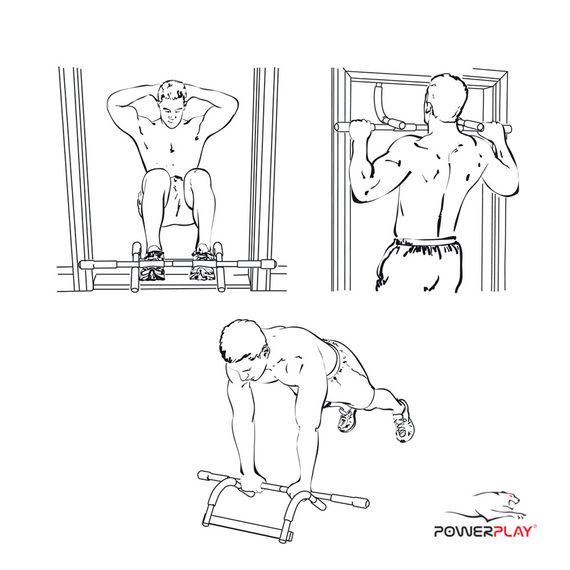 POWERPLAY®