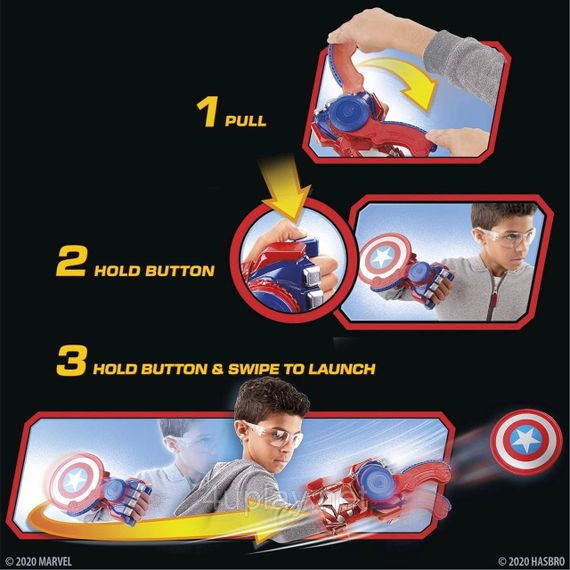 1 PULL

2 HOLD BUTTON

3 HOLD BUTTON & SWIPE TO LAUNCH

4uplay

© 2020 MARVEL

© 2020 HASBRO