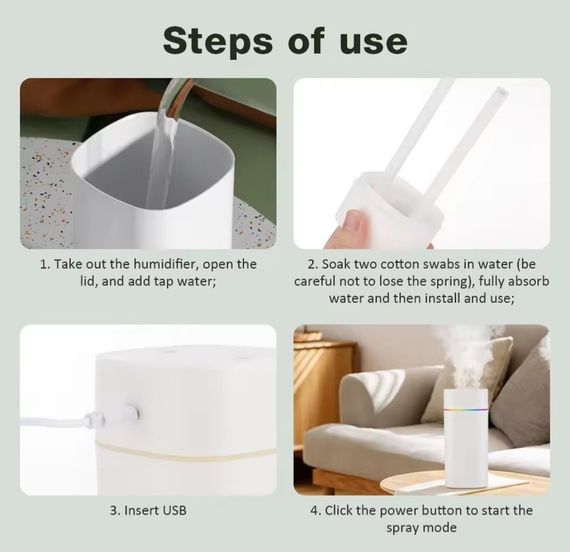 Steps of use

1. Take out the humidifier, open the lid, and add tap water;

2. Soak two cotton swabs in water (be careful not to lose the spring), fully absorb water and then install and use;

3. Insert USB

4. Click the power button to start the spray mode