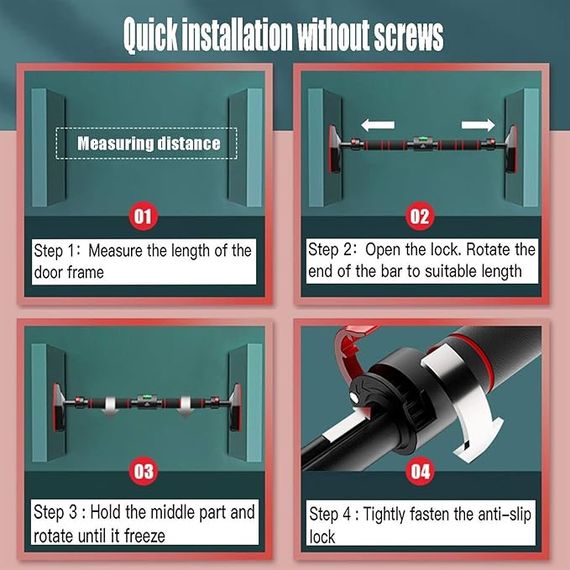 Quick installation without screws

Measuring distance

01

Step 1: Measure the length of the door frame

02

Step 2: Open the lock. Rotate the end of the bar to suitable length

03

Step 3 : Hold the middle part and rotate until it freeze

04

Step 4 : Tightly fasten the anti-slip lock