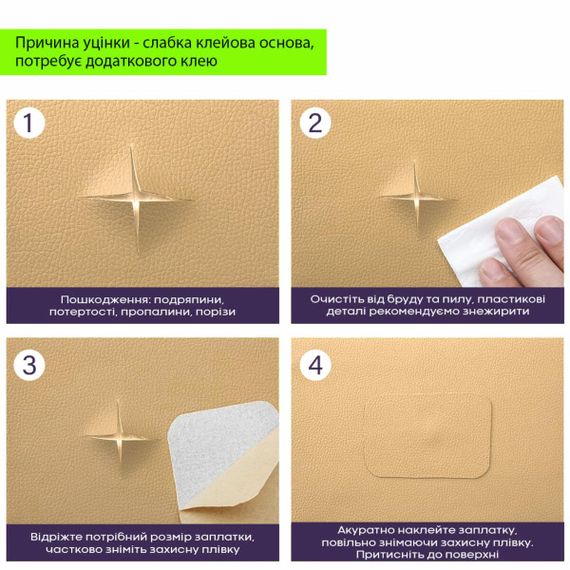 Причина уцінки - слабка клейова основа, потребує додаткового клею

1

Пошкодження: подряпини, потертості, пропалини, порізи

2

Очистіть від бруду та пилу, пластикові деталі рекомендуємо знежирити

3

Відріжте потрібний розмір заплатки, частково зніміть захисну плівку

4

Акуратно наклейте заплатку, повільно знімаючи захисну плівку. Притисніть до поверхні