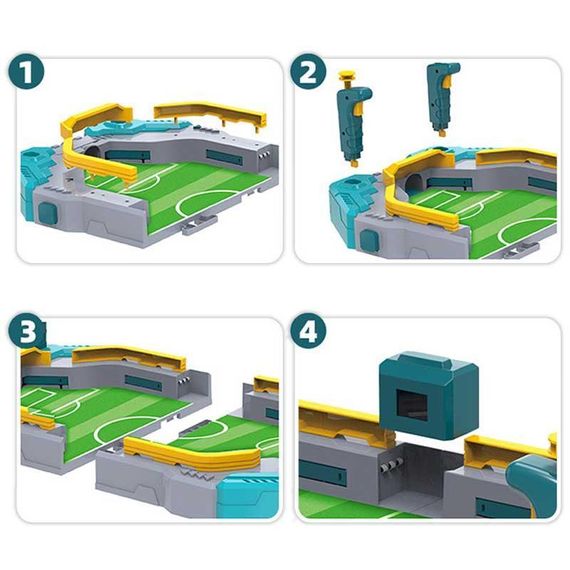 1

2

3

4