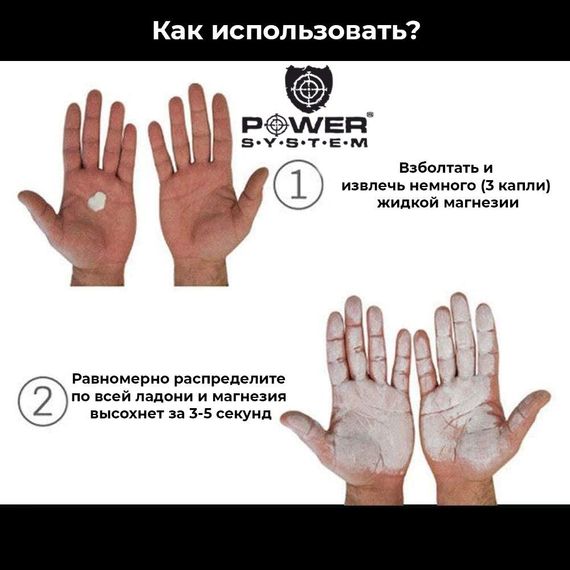 Как использовать?

POWER®
S·Y·S·T·E·M

1

Взболтать и извлечь немного (3 капли) жидкой магнезии

2

Равномерно распределите по всей ладони и магнезия высохнет за 3-5 секунд