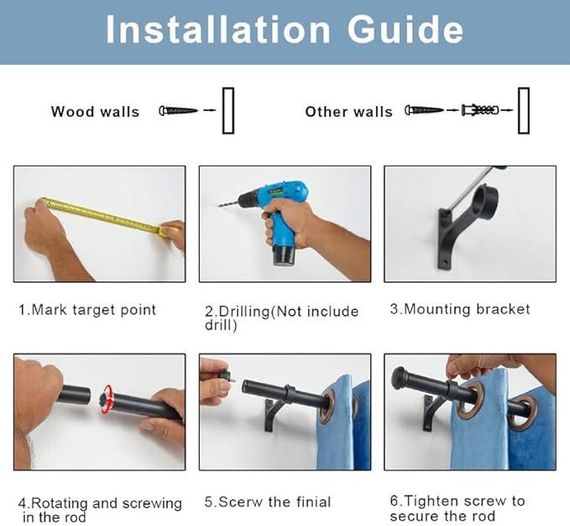 Installation Guide

Wood walls

Other walls

1.Mark target point

2.Drilling(Not include drill)

3.Mounting bracket

4.Rotating and screwing in the rod

5.Scerw the finial

6.Tighten screw to secure the rod