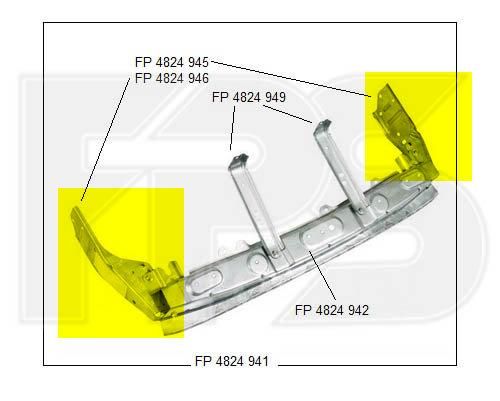 FP 4824 945
FP 4824 946
FP 4824 949
FP 4824 942
FP 4824 941