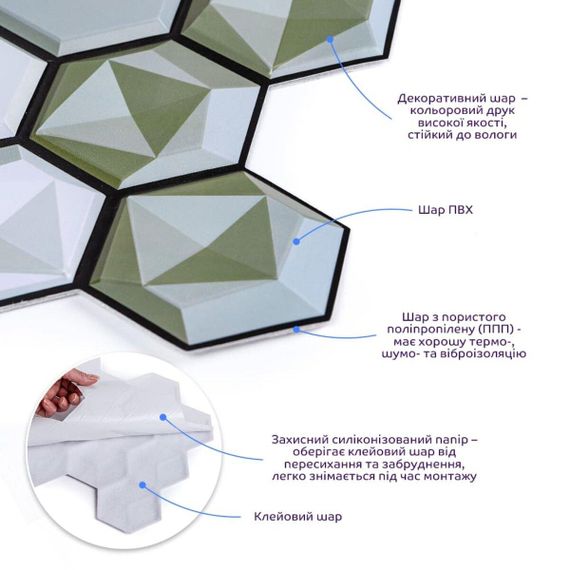 Декоративний шар – кольоровий друк високої якості, стійкий до вологи

Шар ПВХ

Шар з пористого поліпропілену (ППП) - має хорошу термо-, шумо- та віброізоляцію

Захисний силіконізований папір – оберігає клейовий шар від пересихання та забруднення, легко знімається під час монтажу

Клейовий шар