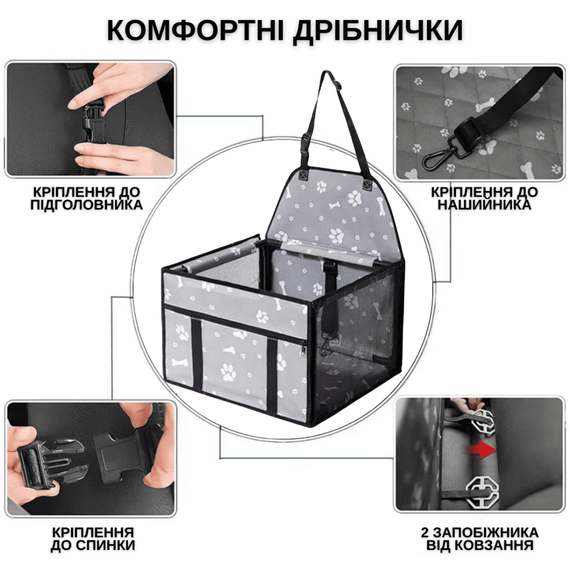 КОМФОРТНІ ДРІБНИЧКИ

КРІПЛЕННЯ ДО ПІДГОЛОВНИКА

КРІПЛЕННЯ ДО НАШИЙНИКА

КРІПЛЕННЯ ДО СПИНКИ

2 ЗАПОБІЖНИКА ВІД КОВЗАННЯ