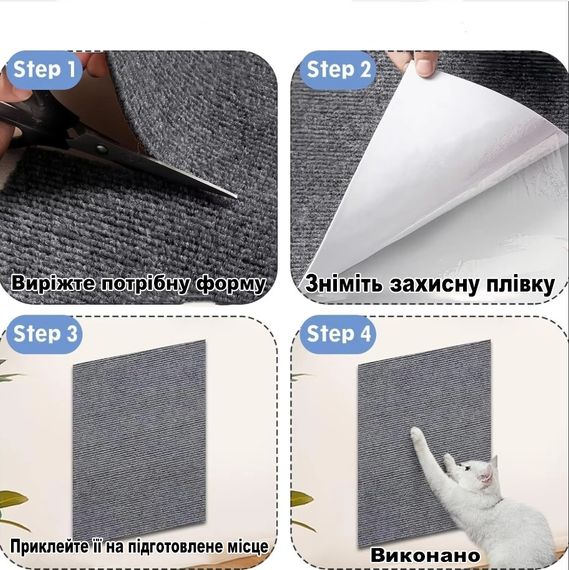 Step 1

Виріжте потрібну форму

Step 2

Зніміть захисну плівку

Step 3

Приклейте її на підготовлене місце

Step 4

Виконано