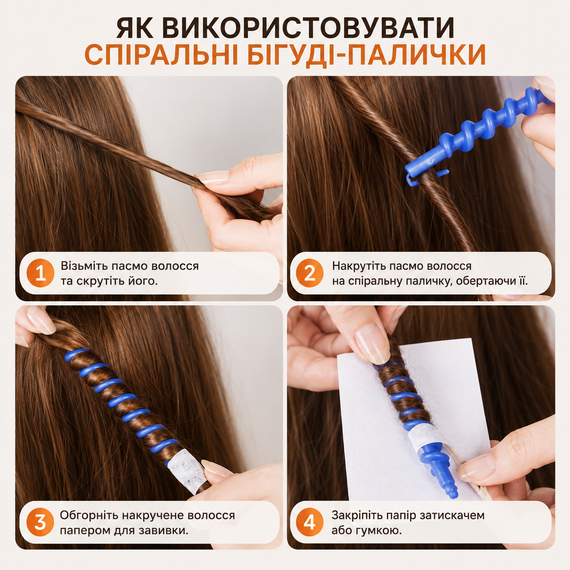 ЯК ВИКОРИСТОВУВАТИ
СПІРАЛЬНІ БІГУДІ-ПАЛИЧКИ

1 Візьміть пасмо волосся та скрутіть його.

2 Накрутіть пасмо волосся на спіральну паличку, обертаючи її.

3 Обгорніть накручене волосся папером для завивки.

4 Закріпіть папір затискачем або гумкою.