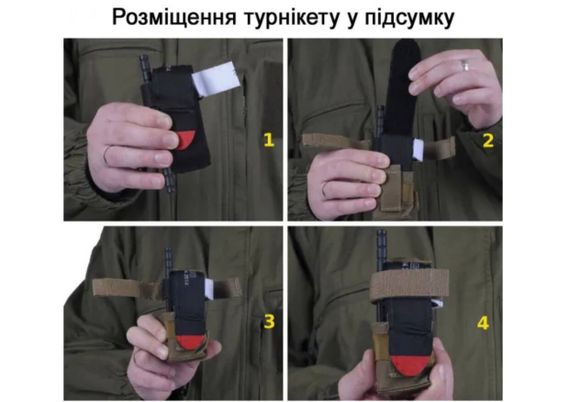 Розміщення турнікету у підсумку

1

2

3

4