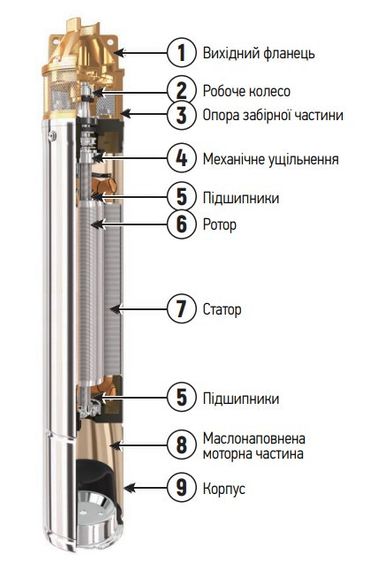 1 Вихідний фланець

2 Робоче колесо

3 Опора забірної частини

4 Механічне ущільнення

5 Підшипники

6 Ротор

7 Статор

5 Підшипники

8 Маслонаповнена моторна частина

9 Корпус