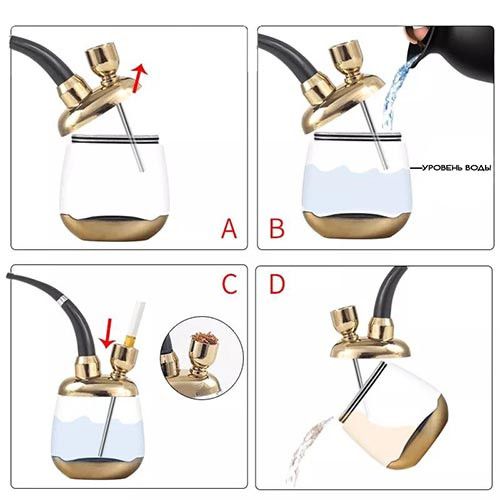 A

УРОВЕНЬ ВОДЫ

B

C

D