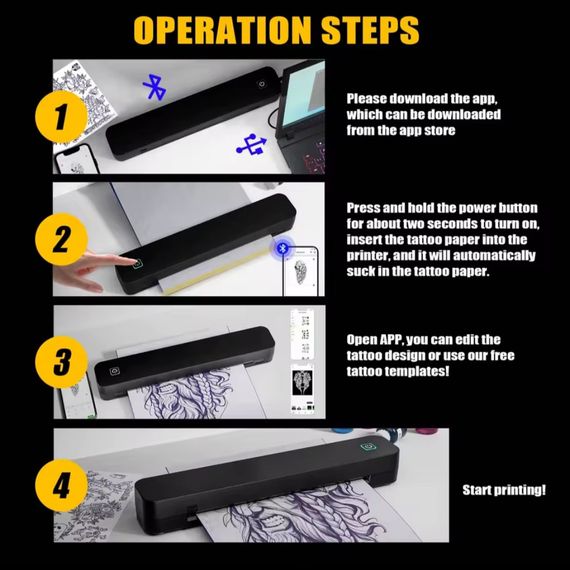 OPERATION STEPS

1

Please download the app, which can be downloaded from the app store

2

Press and hold the power button for about two seconds to turn on, insert the tattoo paper into the printer, and it will automatically suck in the tattoo paper.

3

Open APP, you can edit the tattoo design or use our free tattoo templates!

4

Start printing!