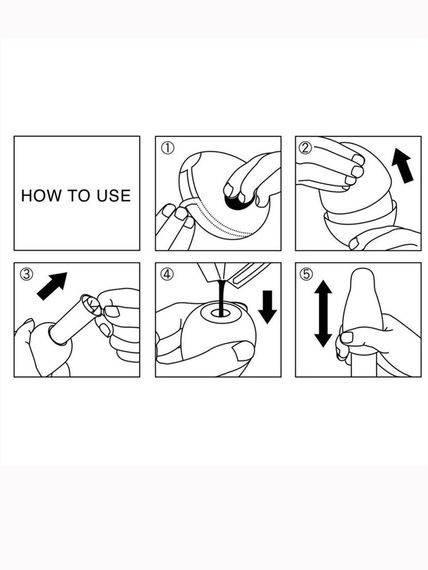 HOW TO USE

①

②

③

④

⑤