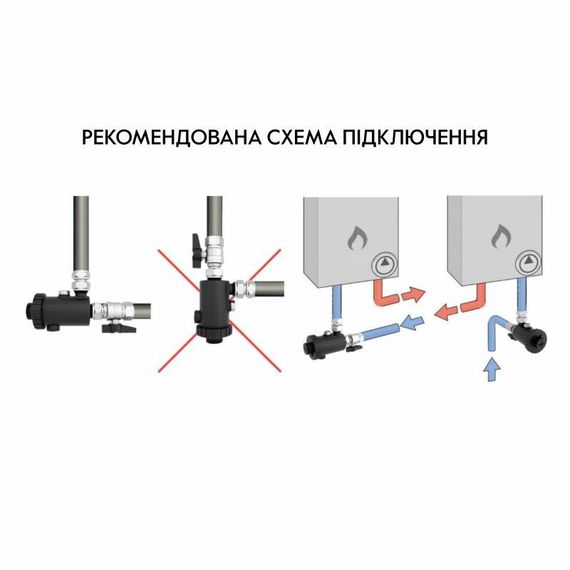 РЕКОМЕНДОВАНА СХЕМА ПІДКЛЮЧЕННЯ