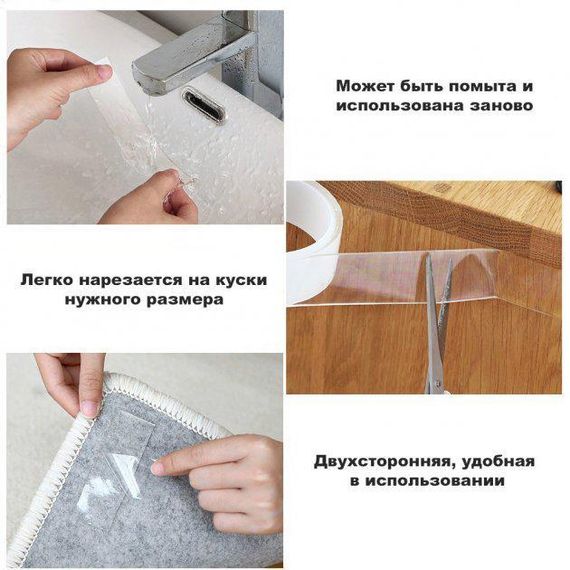 Может быть помыта и использована заново

Легко нарезается на куски нужного размера

Двухсторонняя, удобная в использовании