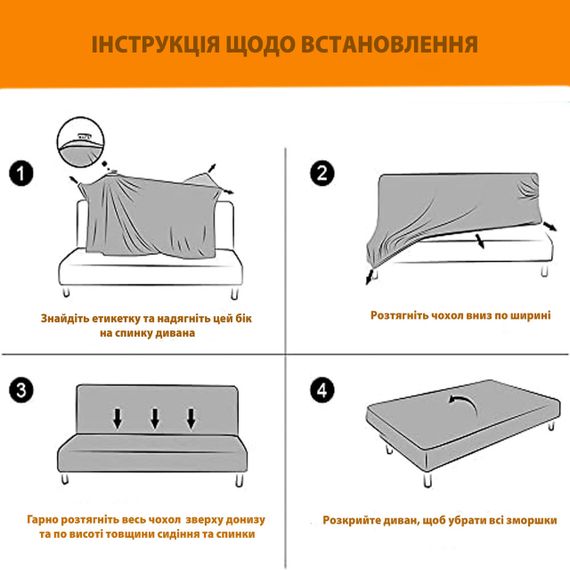 ІНСТРУКЦІЯ ЩОДО ВСТАНОВЛЕННЯ

1

Знайдіть етикетку та надягніть цей бік на спинку дивана

2

Розтягніть чохол вниз по ширині

3

Гарно розтягніть весь чохол зверху донизу та по висоті товщини сидіння та спинки

4

Розкрийте диван, щоб убрати всі зморшки