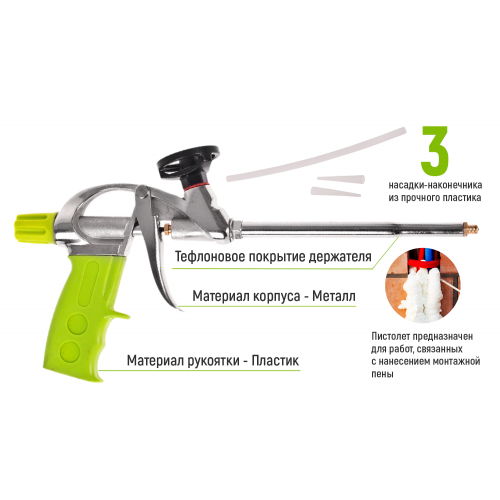 3

насадки-наконечника из прочного пластика

Тефлоновое покрытие держателя

Материал корпуса - Металл

Материал рукоятки - Пластик

Пистолет предназначен для работ, связанных с нанесением монтажной пены