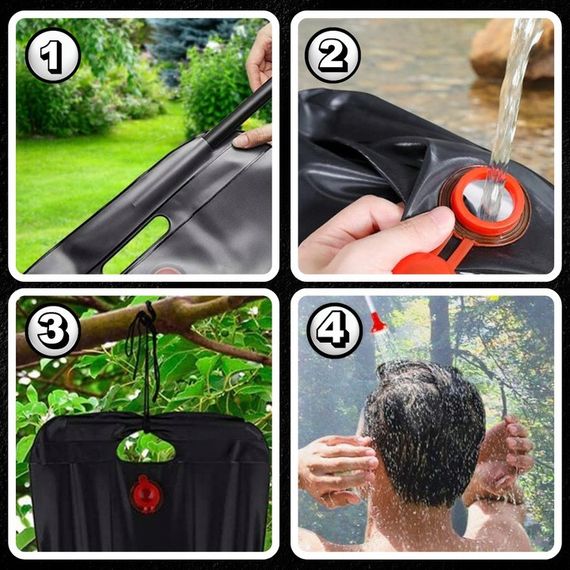 1

2

3

4