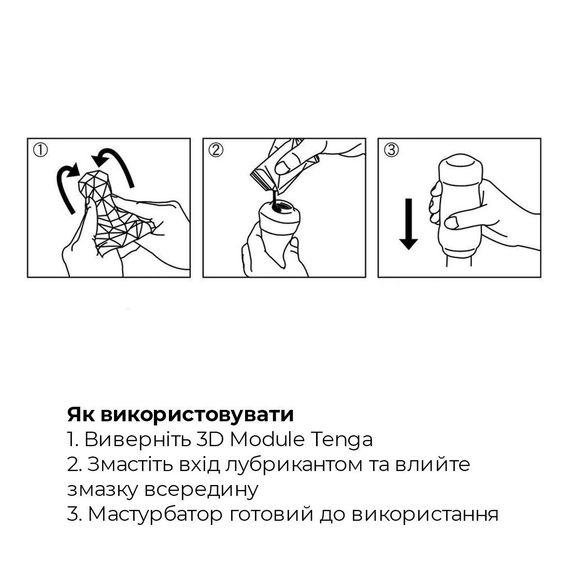 ①

②

③

Як використовувати
1. Виверніть 3D Module Tenga
2. Змастіть вхід лубрикантом та влийте змазку всередину
3. Мастурбатор готовий до використання