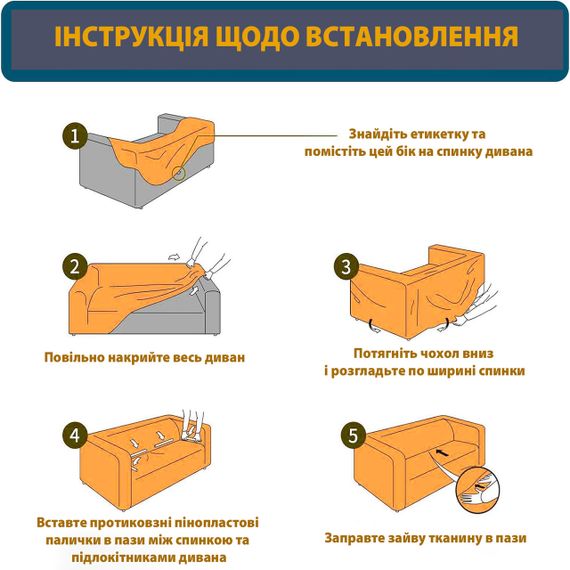 ІНСТРУКЦІЯ ЩОДО ВСТАНОВЛЕННЯ

1

Знайдіть етикетку та помістіть цей бік на спинку дивана

2

Повільно накрийте весь диван

3

Потягніть чохол вниз і розгладьте по ширині спинки

4

Вставте протиковзні пінопластові палички в пази між спинкою та підлокітниками дивана

5

Заправте зайву тканину в пази