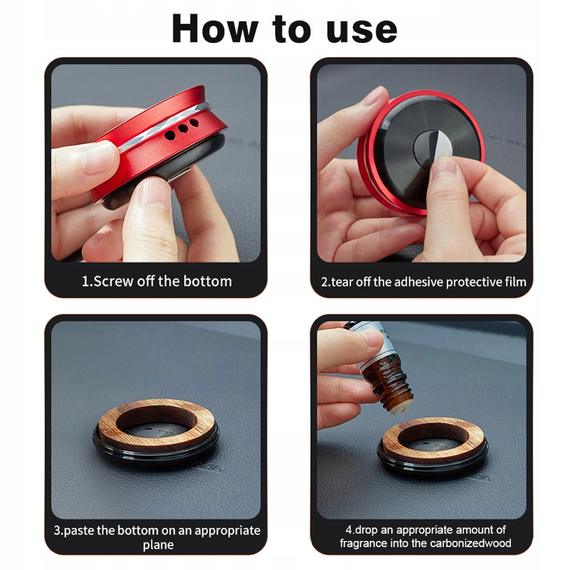 How to use

1.Screw off the bottom

2.tear off the adhesive protective film

3.paste the bottom on an appropriate plane

4.drop an appropriate amount of fragrance into the carbonizedwood