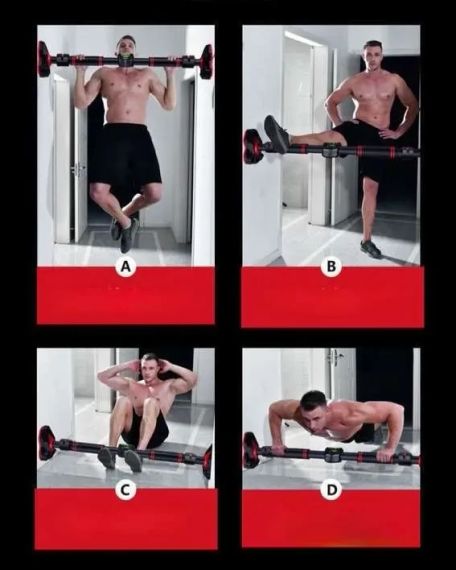 A

B

C

D