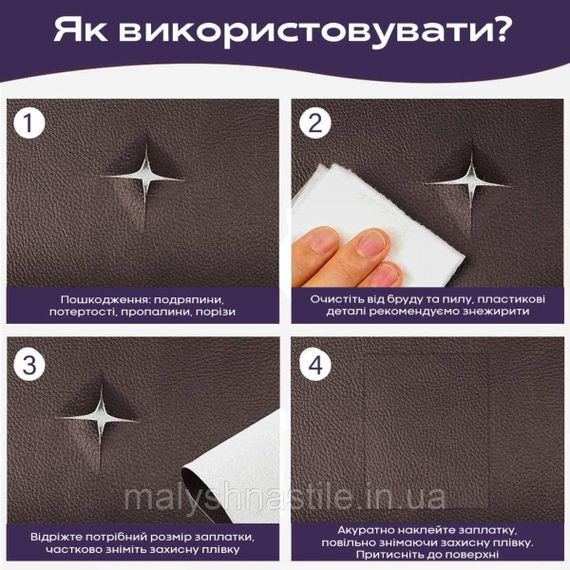 Як використовувати?

1

Пошкодження: подряпини, потертості, пропалини, порізи

2

Очистіть від бруду та пилу, пластикові деталі рекомендуємо знежирити

3

Відріжте потрібний розмір заплатки, частково зніміть захисну плівку

4

Акуратно наклейте заплатку, повільно знімаючи захисну плівку. Притисніть до поверхні

malyshnastile.in.ua