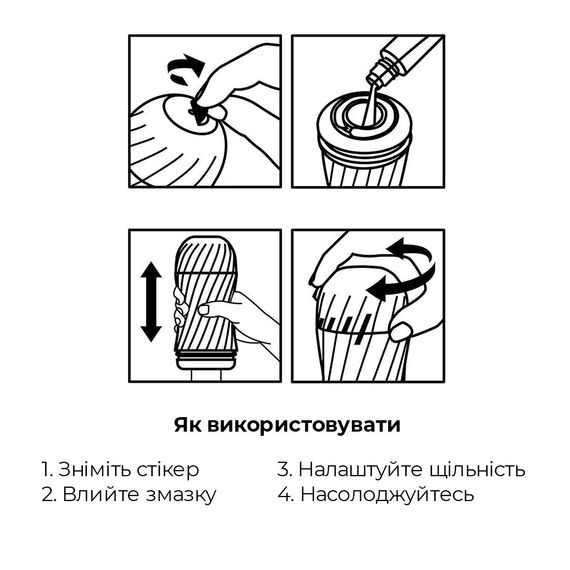 Як використовувати

1. Зніміть стікер
2. Влийте змазку

3. Налаштуйте щільність
4. Насолоджуйтесь