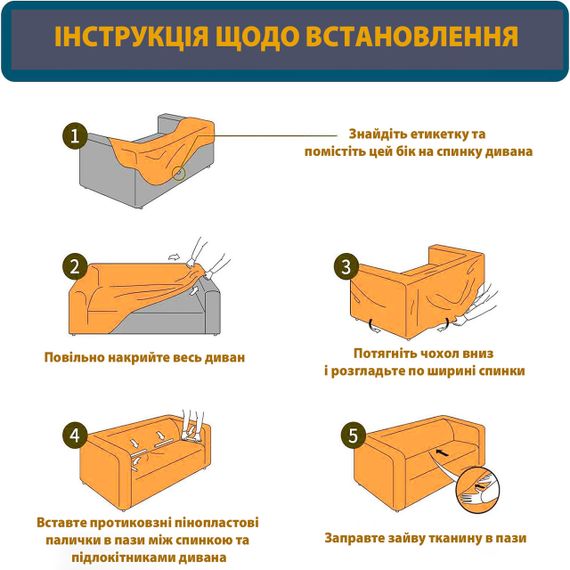 ІНСТРУКЦІЯ ЩОДО ВСТАНОВЛЕННЯ

1

Знайдіть етикетку та помістіть цей бік на спинку дивана

2

Повільно накрийте весь диван

3

Потягніть чохол вниз і розгладьте по ширині спинки

4

Вставте протиковзні пінопластові палички в пази між спинкою та підлокітниками дивана

5

Заправте зайву тканину в пази