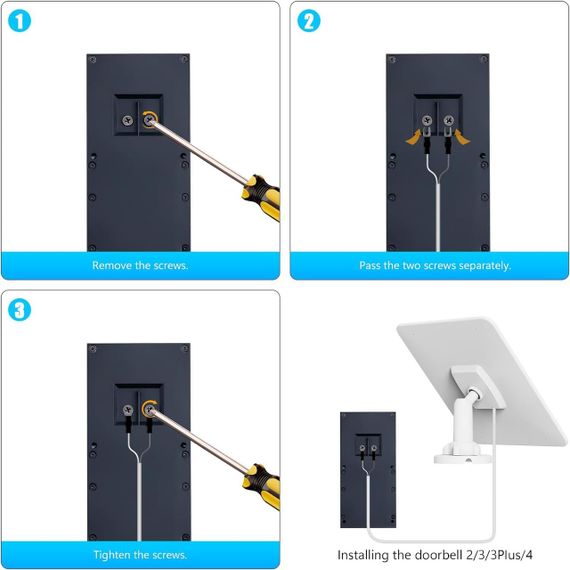 1

Remove the screws.

2

Pass the two screws separately.

3

Tighten the screws.

Installing the doorbell 2/3/3Plus/4