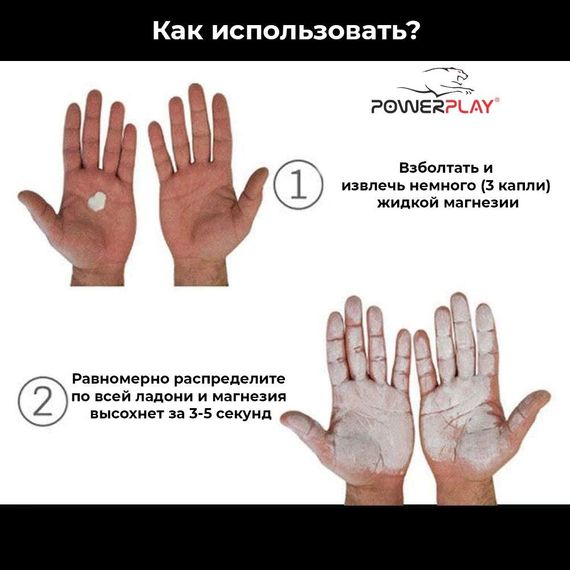 Как использовать?

POWERPLAY®

1

Взболтать и извлечь немного (3 капли) жидкой магнезии

2

Равномерно распределите по всей ладони и магнезия высохнет за 3-5 секунд