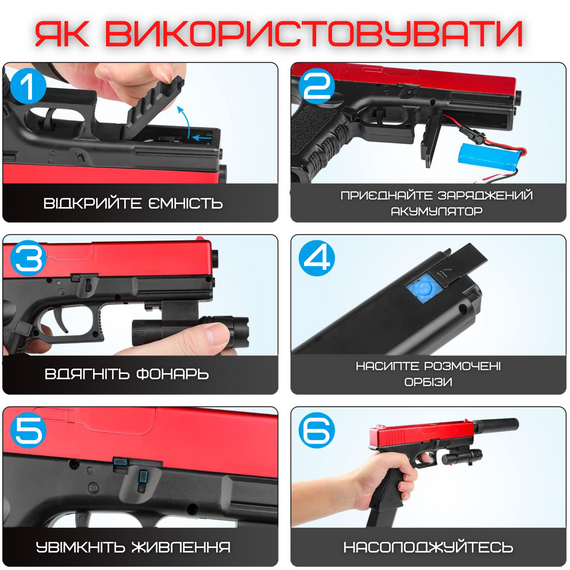 ЯК ВИКОРИСТОВУВАТИ

1

ВІДКРИЙТЕ ЄМНІСТЬ

2

ПРИЄДНАЙТЕ ЗАРЯДЖЕНИЙ АКУМУЛЯТОР

3

ВДЯГНІТЬ ФОНАРЬ

4

НАСИПТЕ РОЗМОЧЕНІ ОРБІЗИ

5

УВІМКНІТЬ ЖИВЛЕННЯ

6

НАСОЛОДЖУЙТЕСЬ