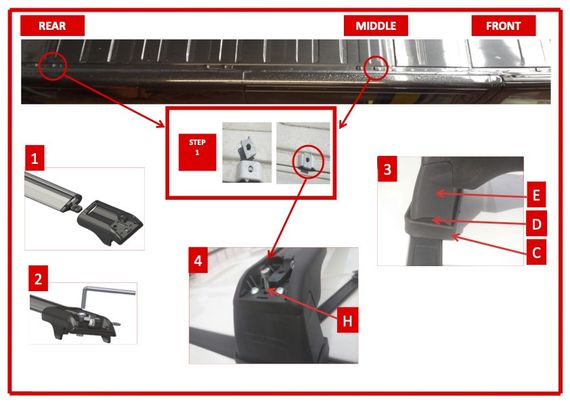 REAR

MIDDLE

FRONT

STEP 1

1

2

3

E

D

C

4

H