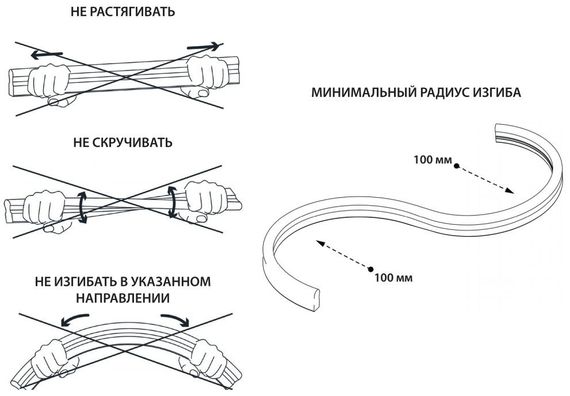 НЕ РАСТЯГИВАТЬ

НЕ СКРУЧИВАТЬ

НЕ ИЗГИБАТЬ В УКАЗАННОМ НАПРАВЛЕНИИ

МИНИМАЛЬНЫЙ РАДИУС ИЗГИБА

100 мм

100 мм