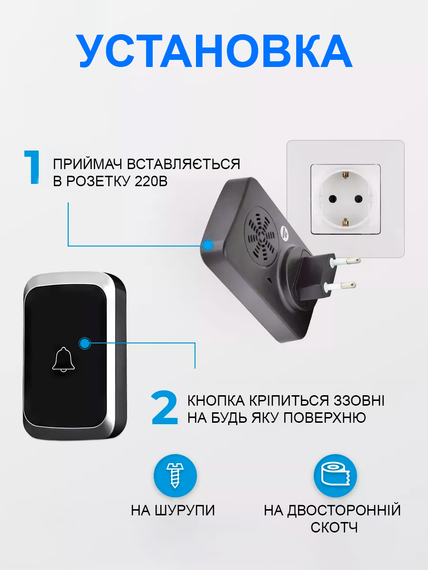 УСТАНОВКА

1 ПРИЙМАЧ ВСТАВЛЯЄТЬСЯ В РОЗЕТКУ 220В

2 КНОПКА КРІПИТЬСЯ ЗЗОВНІ НА БУДЬ ЯКУ ПОВЕРХНЮ

НА ШУРУПИ

НА ДВОСТОРОННІЙ СКОТЧ