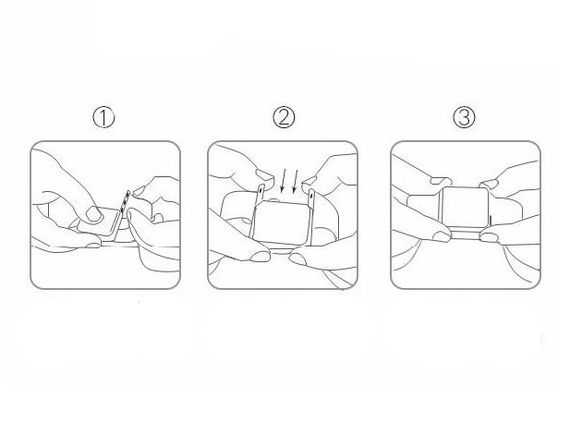 ①

②

③