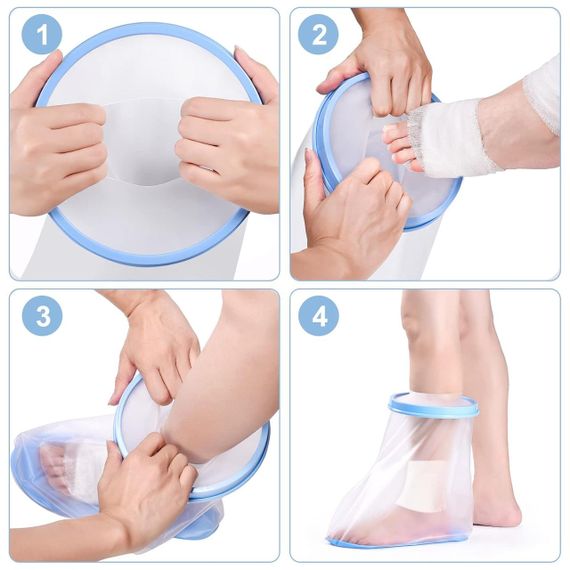 1

2

3

4