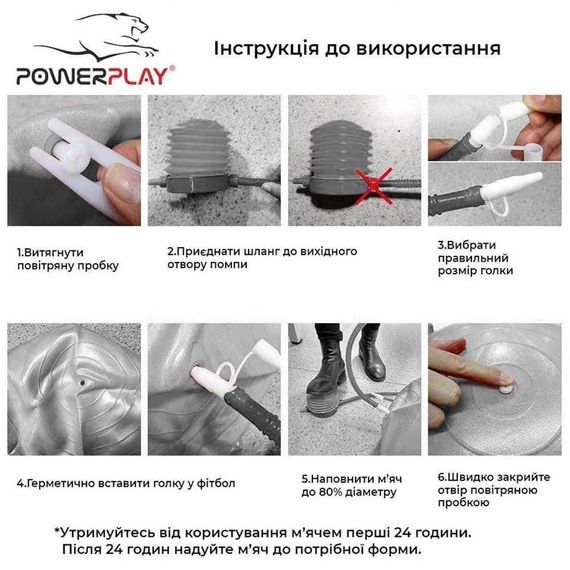 POWERPLAY®

Інструкція до використання

1.Витягнути повітряну пробку

2.Приєднати шланг до вихідного отвору помпи

3.Вибрати правильний розмір голки

4.Герметично вставити голку у фітбол

5.Наповнити м'яч до 80% діаметру

6.Швидко закрийте отвір повітряною пробкою

*Утримуйтесь від користування м'ячем перші 24 години. Після 24 годин надуйте м'яч до потрібної форми.