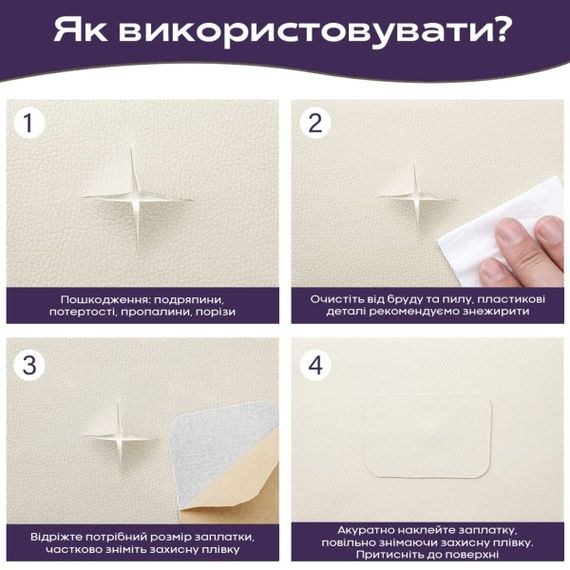 Як використовувати?

1

Пошкодження: подряпини, потертості, пропалини, порізи

2

Очистіть від бруду та пилу, пластикові деталі рекомендуємо знежирити

3

Відріжте потрібний розмір заплатки, частково зніміть захисну плівку

4

Акуратно наклейте заплатку, повільно знімаючи захисну плівку. Притисніть до поверхні